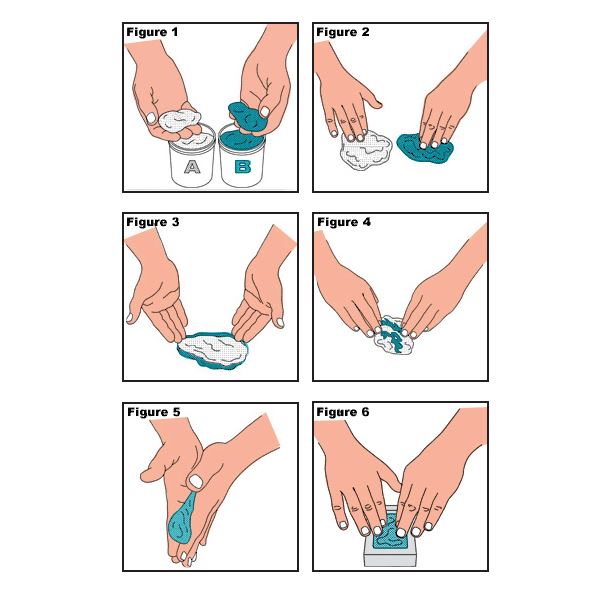 Figure 1

A

B

Figure 2

Figure 3

Figure 4

Figure 5

Figure 6