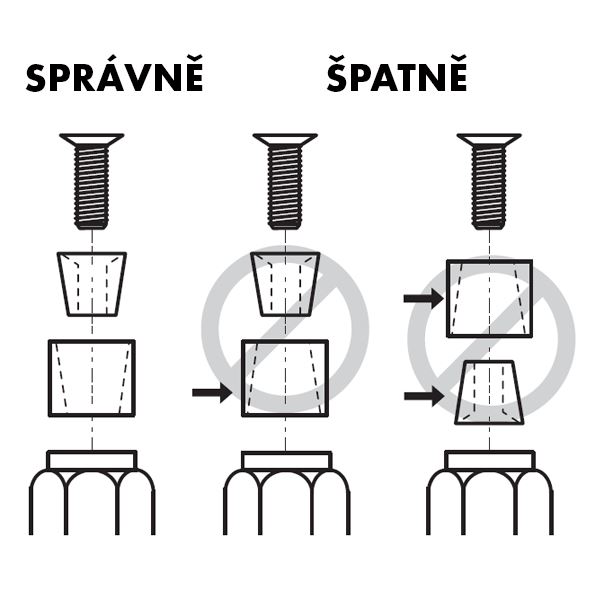 SPRÁVNĚ

ŠPATNĚ