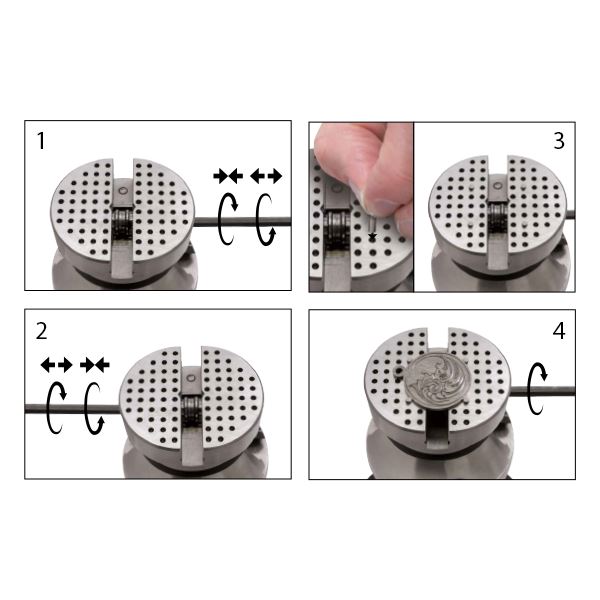 1

3

2

4