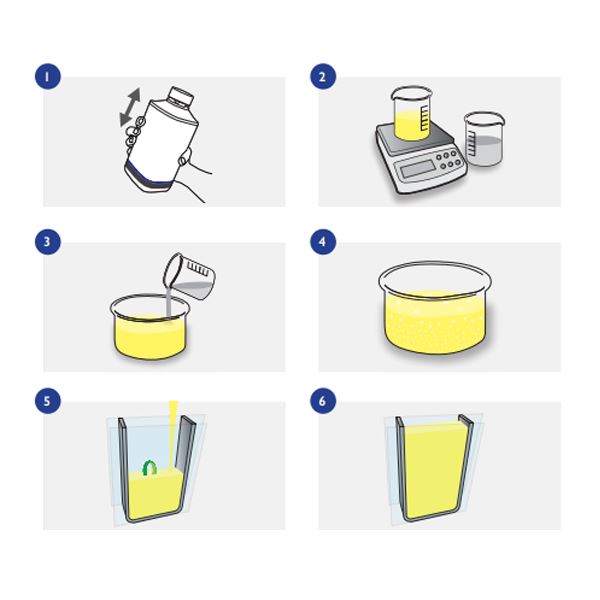 1

2

3

4

5

6