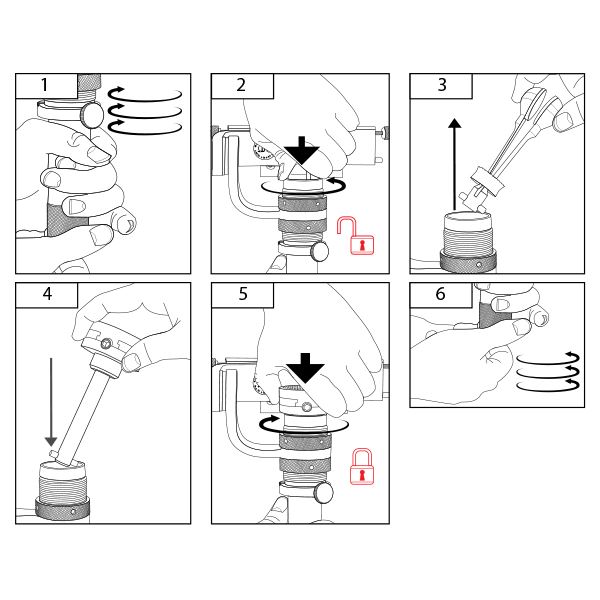 1

2

3

4

5

6