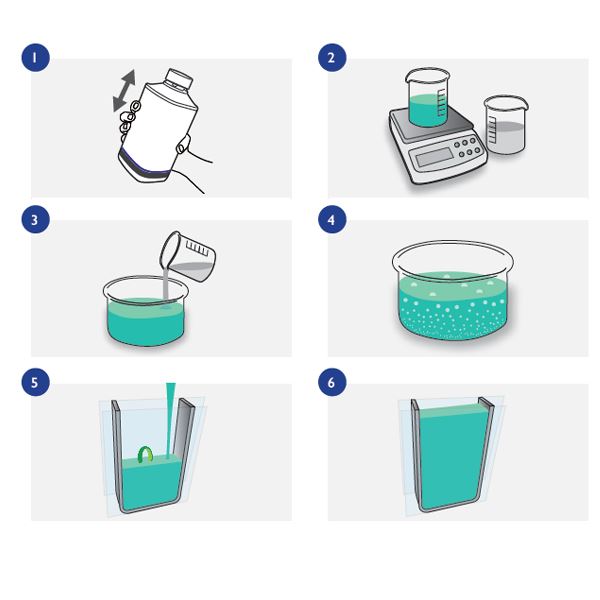 1

2

3

4

5

6