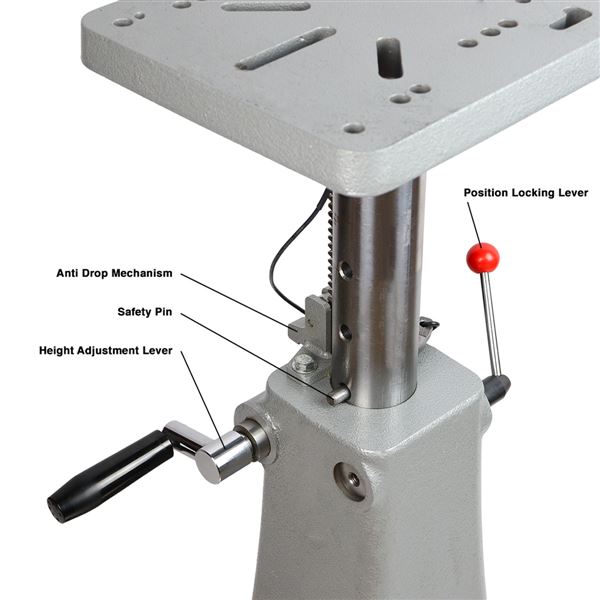 Position Locking Lever

Anti Drop Mechanism

Safety Pin

Height Adjustment Lever